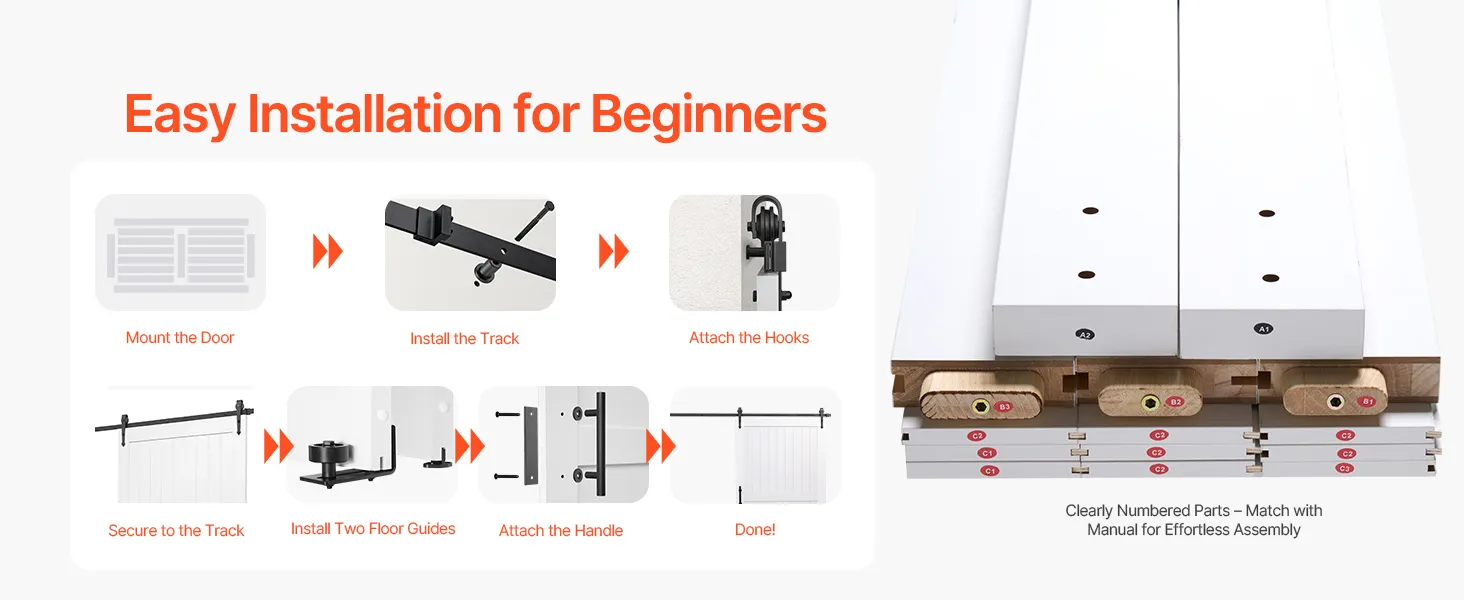 Easy Installation for Beginners

Mount the Door

Install the Track

Attach the Hooks

Secure to the Track

Install Two Floor Guides

Attach the Handle

Done!

A2

A1

B3

B2

B1

C2

C2

C2

C1

C2

C2

C1

C2

C3

Clearly Numbered Parts – Match with Manual for Effortless Assembly