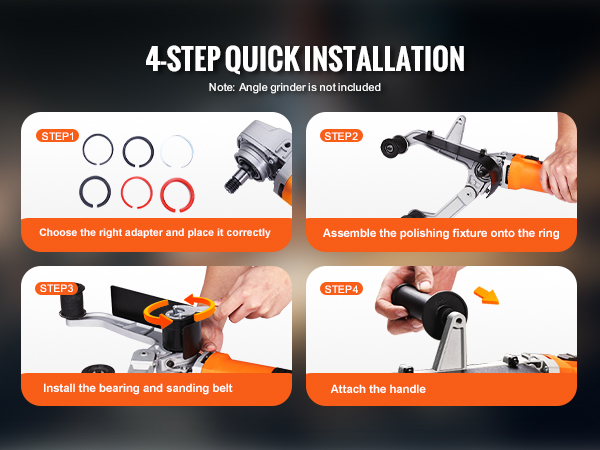 4-STEP QUICK INSTALLATION
Note: Angle grinder is not included

STEP1
Choose the right adapter and place it correctly

STEP2
Assemble the polishing fixture onto the ring

STEP3
Install the bearing and sanding belt

STEP4
Attach the handle