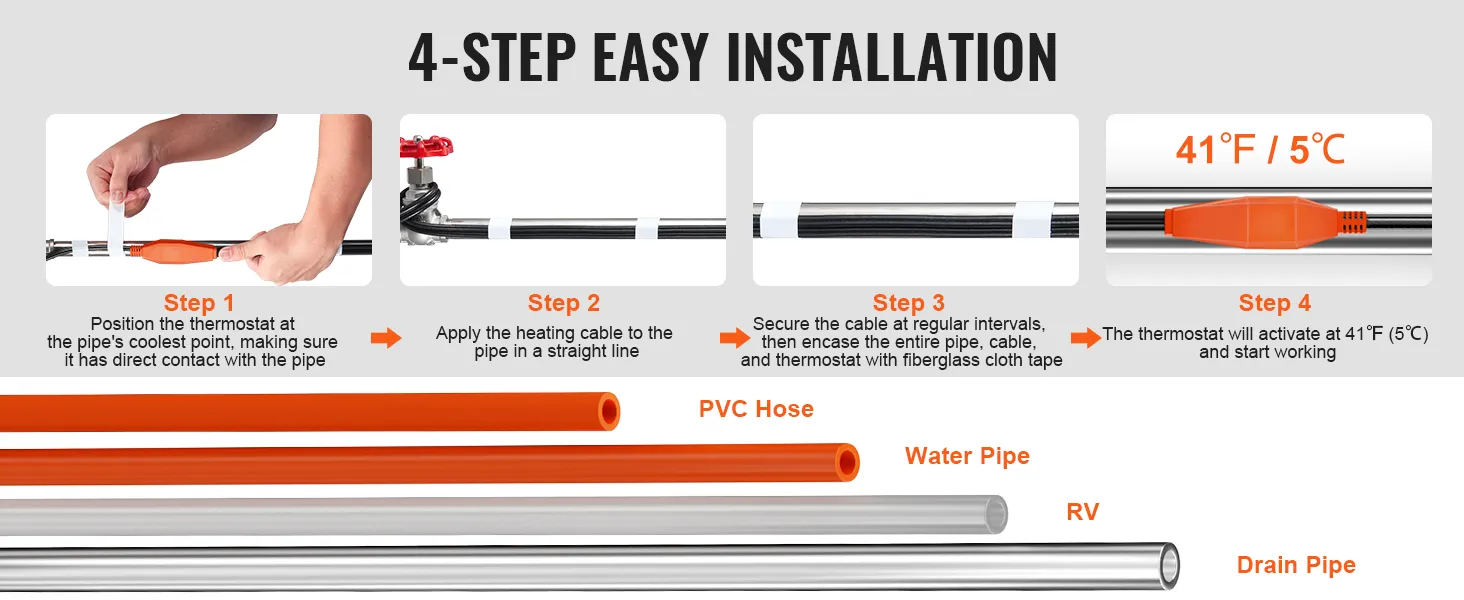 4-STEP EASY INSTALLATION

41℉ / 5℃

Step 1
Position the thermostat at the pipe's coolest point, making sure it has direct contact with the pipe

Step 2
Apply the heating cable to the pipe in a straight line

Step 3
Secure the cable at regular intervals, then encase the entire pipe, cable, and thermostat with fiberglass cloth tape

Step 4
The thermostat will activate at 41℉ (5℃) and start working

PVC Hose

Water Pipe

RV

Drain Pipe