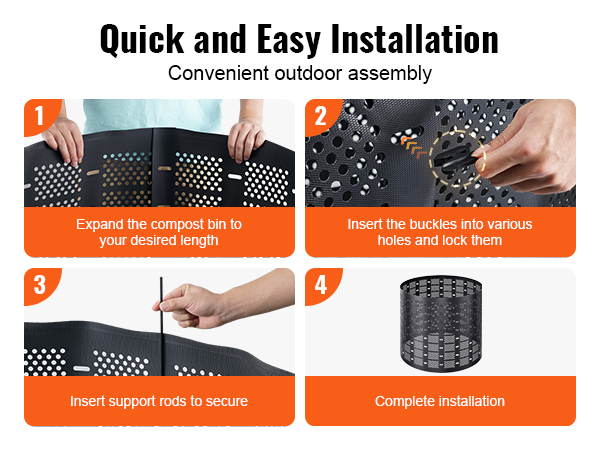 Quick and Easy Installation

Convenient outdoor assembly

1

Expand the compost bin to your desired length

2

Insert the buckles into various holes and lock them

3

Insert support rods to secure

4

Complete installation