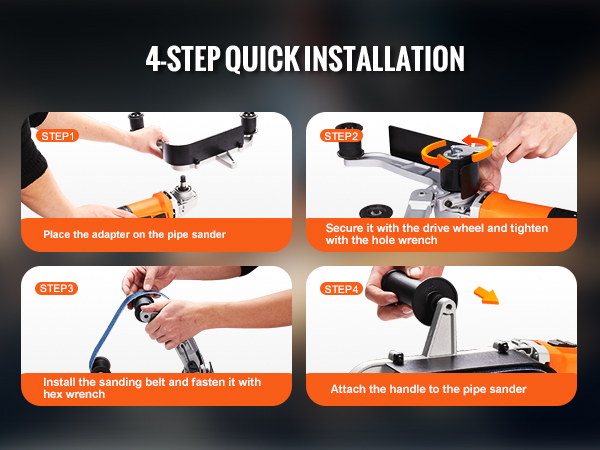 4-STEP QUICK INSTALLATION

STEP1

Place the adapter on the pipe sander

STEP2

Secure it with the drive wheel and tighten with the hole wrench

STEP3

Install the sanding belt and fasten it with hex wrench

STEP4

Attach the handle to the pipe sander