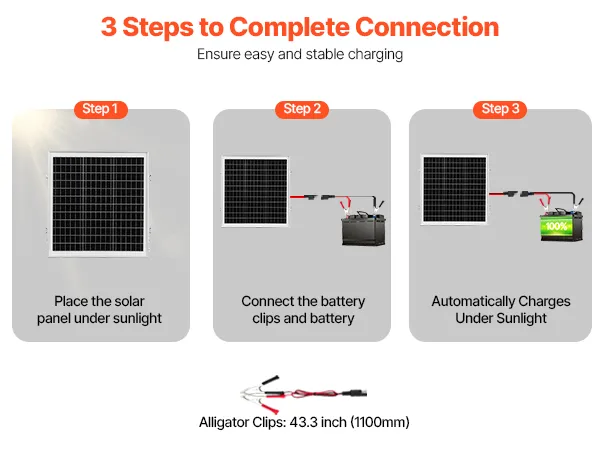 3 Steps to Complete Connection
Ensure easy and stable charging

Step 1
Place the solar panel under sunlight

Step 2
Connect the battery clips and battery

Step 3
100%
Automatically Charges Under Sunlight

Alligator Clips: 43.3 inch (1100mm)