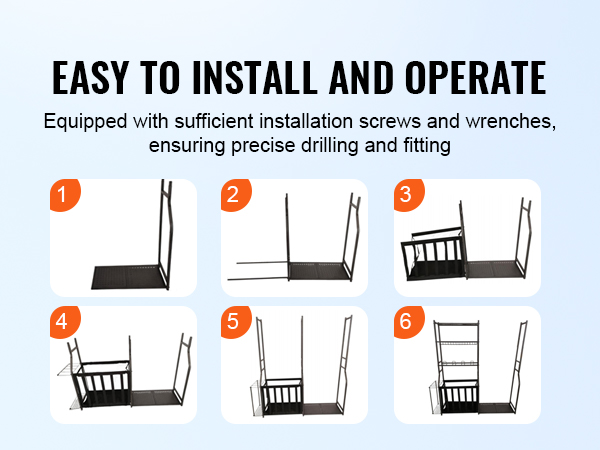 EASY TO INSTALL AND OPERATE

Equipped with sufficient installation screws and wrenches, ensuring precise drilling and fitting

1

2

3

4

5

6