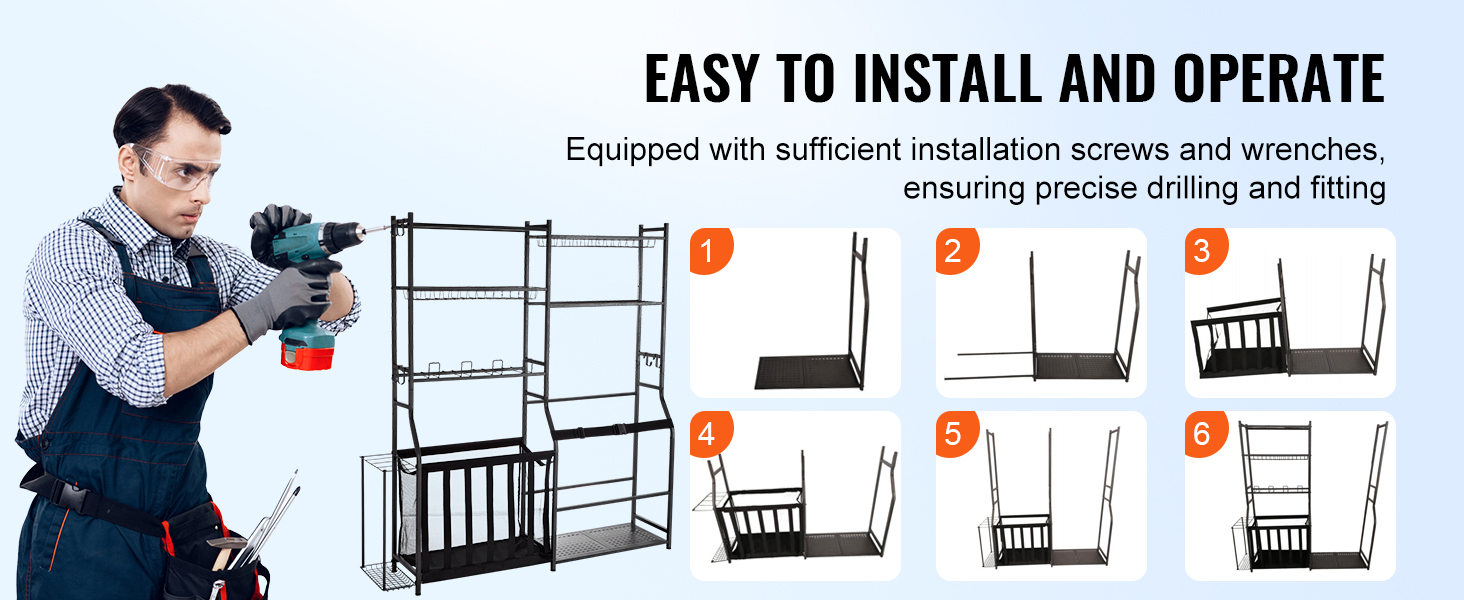 EASY TO INSTALL AND OPERATE

Equipped with sufficient installation screws and wrenches, ensuring precise drilling and fitting

1

2

3

4

5

6