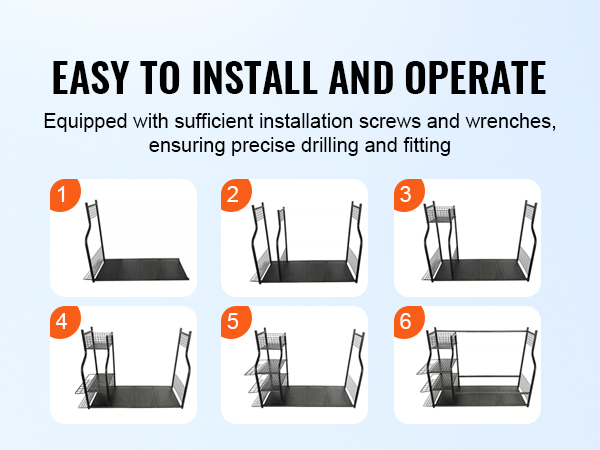 EASY TO INSTALL AND OPERATE

Equipped with sufficient installation screws and wrenches, ensuring precise drilling and fitting

1

2

3

4

5

6