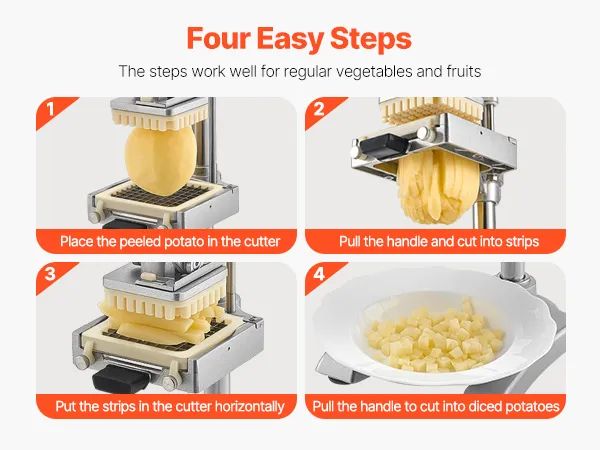 Four Easy Steps

The steps work well for regular vegetables and fruits

1

Place the peeled potato in the cutter

2

Pull the handle and cut into strips

3

Put the strips in the cutter horizontally

4

Pull the handle to cut into diced potatoes