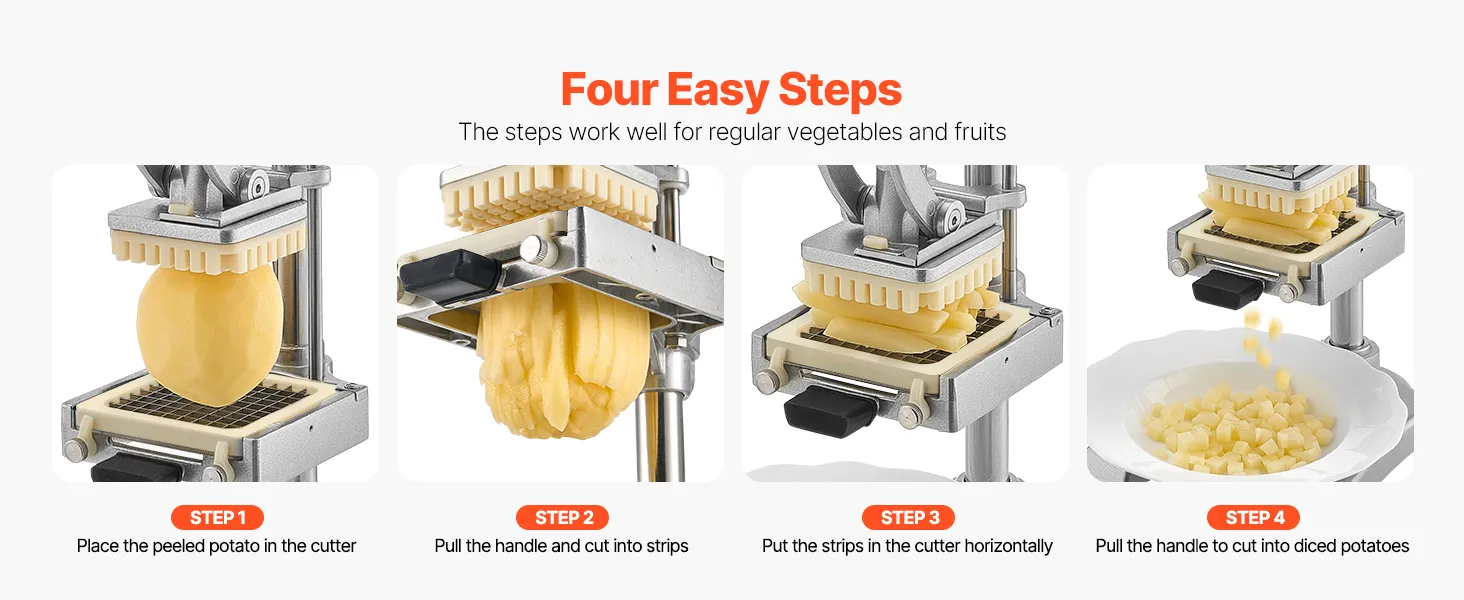 Four Easy Steps

The steps work well for regular vegetables and fruits

STEP 1

Place the peeled potato in the cutter

STEP 2

Pull the handle and cut into strips

STEP 3

Put the strips in the cutter horizontally

STEP 4

Pull the handle to cut into diced potatoes