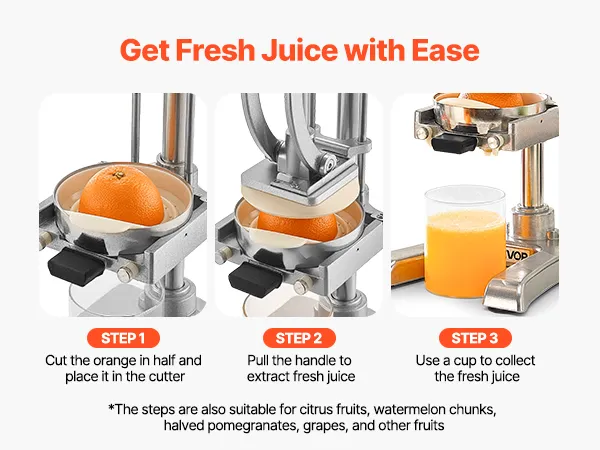 Get Fresh Juice with Ease

VOR

STEP 1
Cut the orange in half and place it in the cutter

STEP 2
Pull the handle to extract fresh juice

STEP 3
Use a cup to collect the fresh juice

*The steps are also suitable for citrus fruits, watermelon chunks, halved pomegranates, grapes, and other fruits