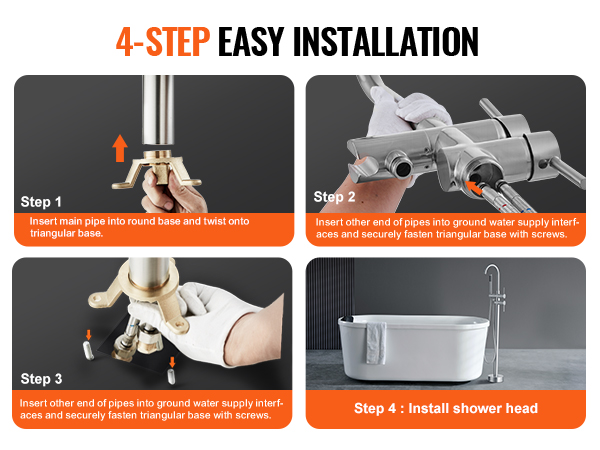 4-STEP EASY INSTALLATION

Step 1

Insert main pipe into round base and twist onto triangular base.

Step 2

Insert other end of pipes into ground water supply interfaces and securely fasten triangular base with screws.

Step 3

Insert other end of pipes into ground water supply interfaces and securely fasten triangular base with screws.

Step 4 : Install shower head