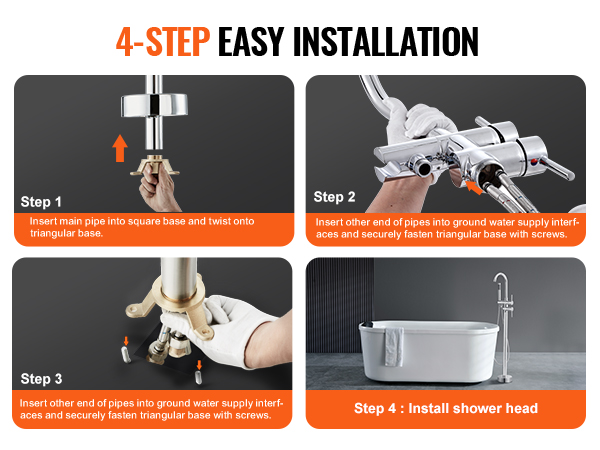 4-STEP EASY INSTALLATION

Step 1

Insert main pipe into square base and twist onto triangular base.

Step 2

Insert other end of pipes into ground water supply interfaces and securely fasten triangular base with screws.

Step 3

Insert other end of pipes into ground water supply interfaces and securely fasten triangular base with screws.

Step 4 : Install shower head