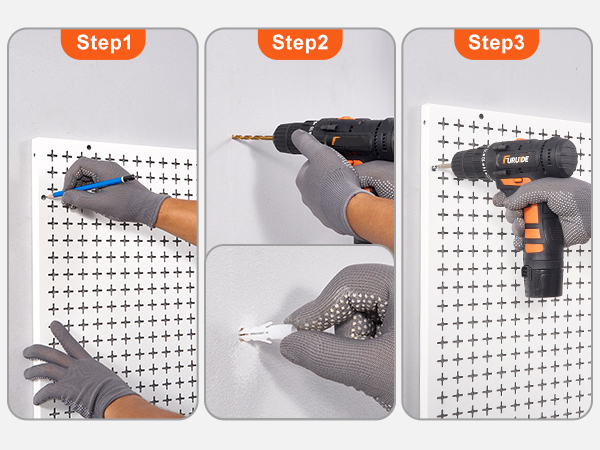 Step1

Step2

Step3

FURUIDE