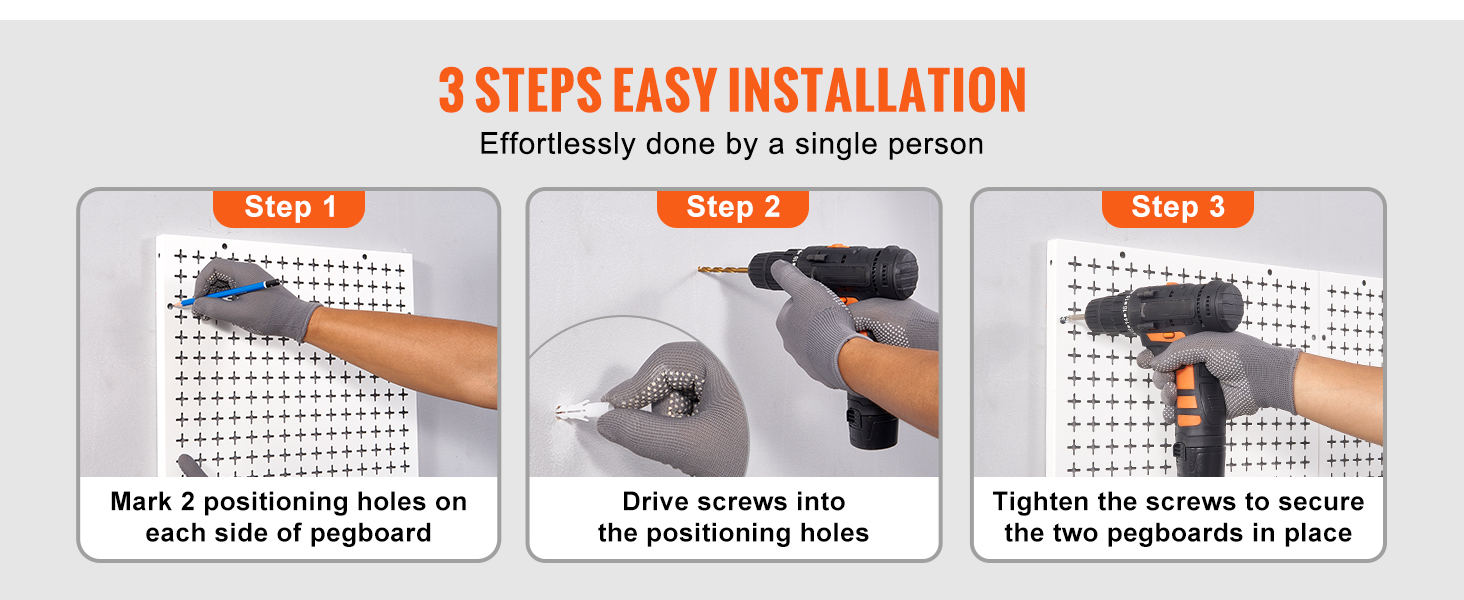 3 STEPS EASY INSTALLATION

Effortlessly done by a single person

Step 1

Mark 2 positioning holes on each side of pegboard

Step 2

Drive screws into the positioning holes

Step 3

Tighten the screws to secure the two pegboards in place