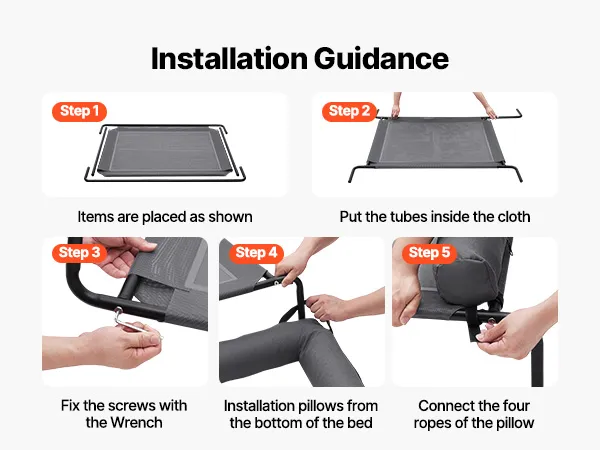 Installation Guidance

Step 1

Items are placed as shown

Step 2

Put the tubes inside the cloth

Step 3

Fix the screws with the Wrench

Step 4

Installation pillows from the bottom of the bed

Step 5

Connect the four ropes of the pillow