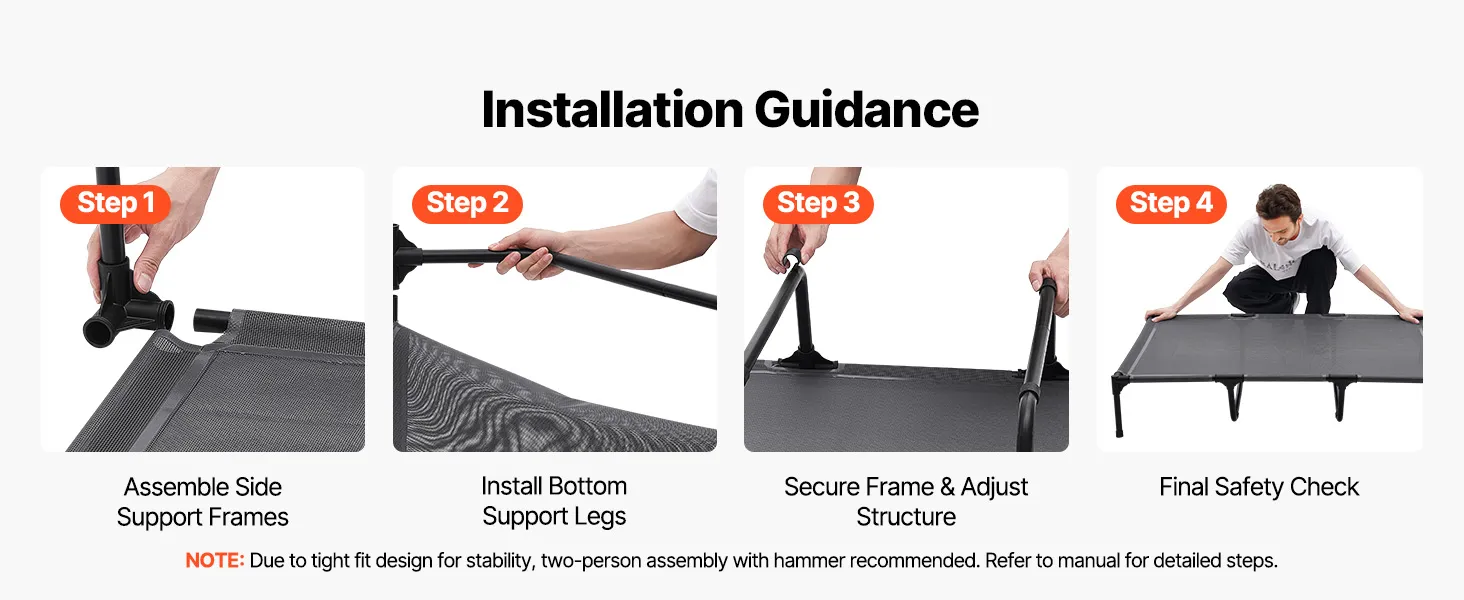 Installation Guidance

Step 1

Assemble Side Support Frames

Step 2

Install Bottom Support Legs

Step 3

Secure Frame & Adjust Structure

Step 4

Final Safety Check

NOTE: Due to tight fit design for stability, two-person assembly with hammer recommended. Refer to manual for detailed steps.