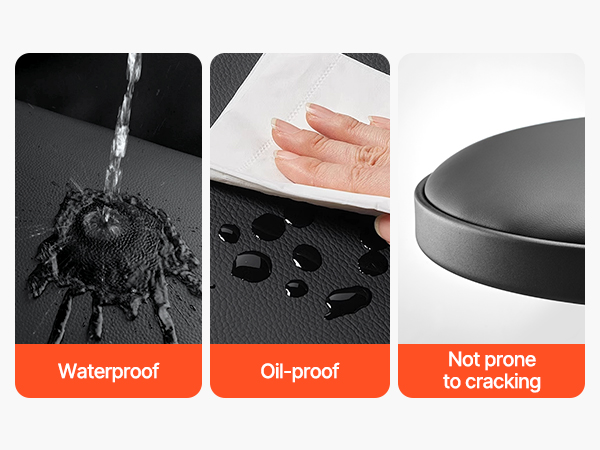 Waterproof

Oil-proof

Not prone to cracking