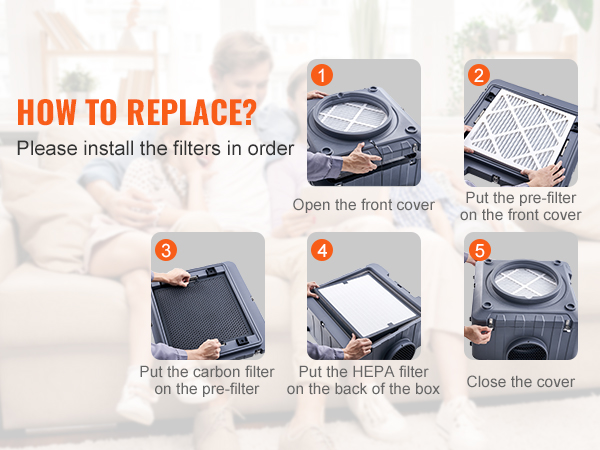 HOW TO REPLACE?
Please install the filters in order

1
Open the front cover

2
Put the pre-filter on the front cover

3
Put the carbon filter on the pre-filter

4
Put the HEPA filter on the back of the box

5
Close the cover