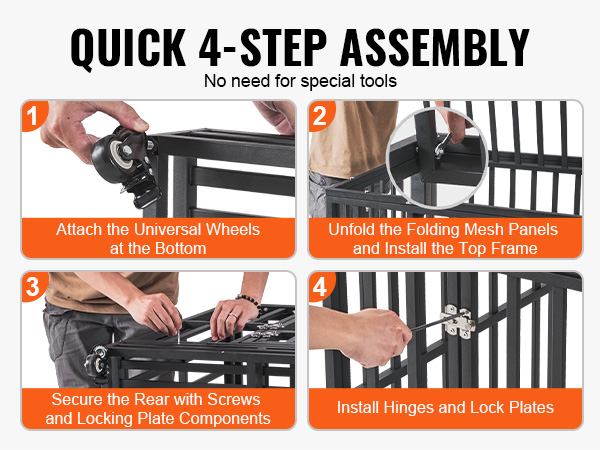 QUICK 4-STEP ASSEMBLY
No need for special tools

1
Attach the Universal Wheels at the Bottom

2
Unfold the Folding Mesh Panels and Install the Top Frame

3
Secure the Rear with Screws and Locking Plate Components

4
Install Hinges and Lock Plates