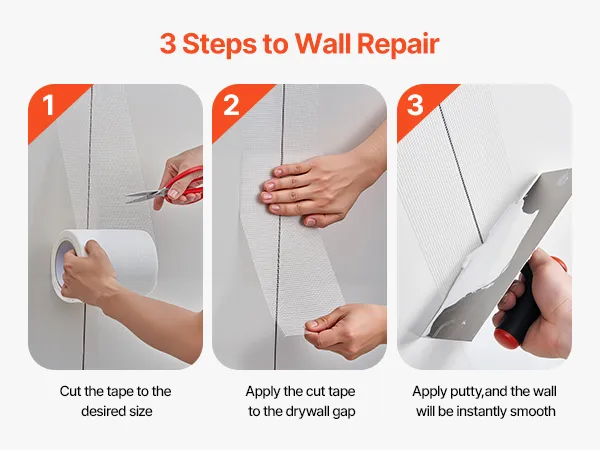 3 Steps to Wall Repair

1

Cut the tape to the desired size

2

Apply the cut tape to the drywall gap

3

Apply putty,and the wall will be instantly smooth