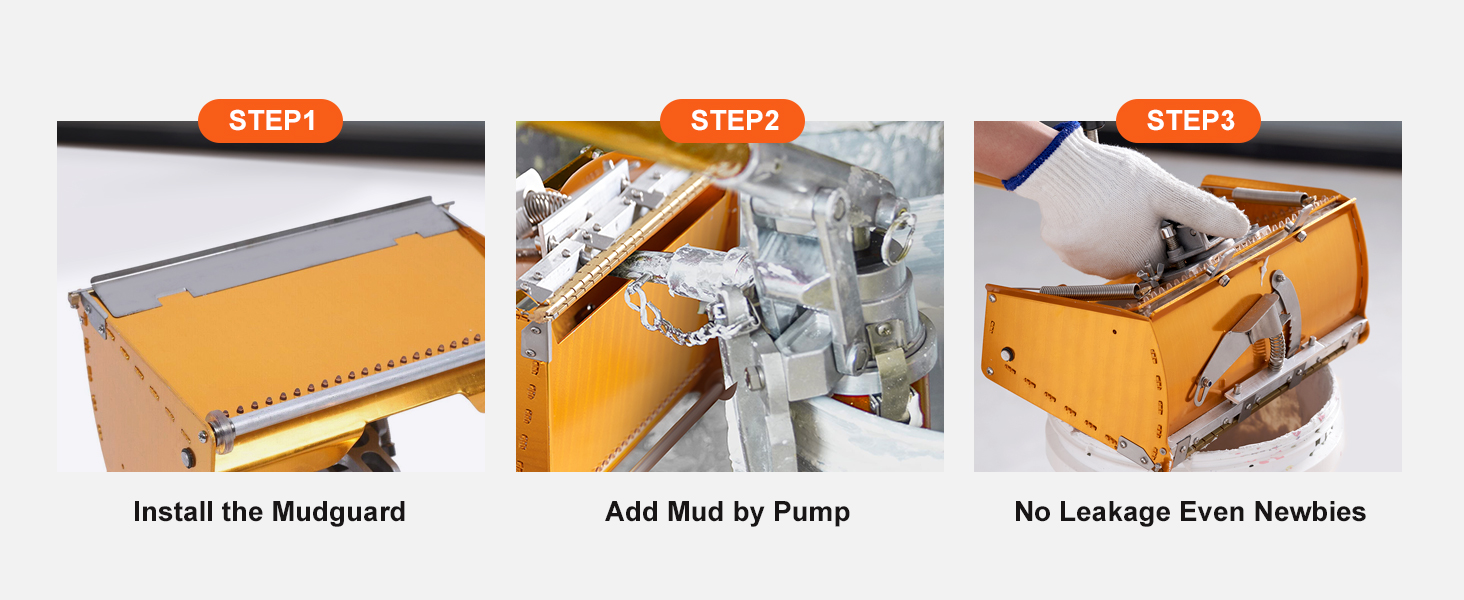 STEP1

Install the Mudguard

STEP2

Add Mud by Pump

STEP3

No Leakage Even Newbies