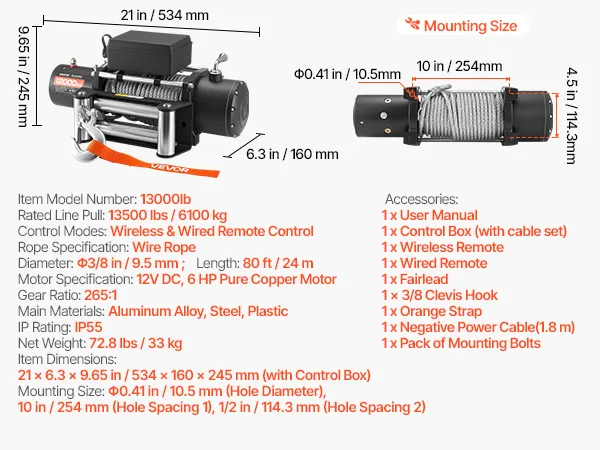 21 in / 534 mm

9.65 in / 245 mm

12000

VEVOR

6.3 in / 160 mm

Mounting Size

Φ0.41 in / 10.5mm

10 in / 254mm

4.5 in / 114.3mm

Item Model Number: 13000lb
Rated Line Pull: 13500 lbs / 6100 kg
Control Modes: Wireless & Wired Remote Control
Rope Specification: Wire Rope
Diameter: Φ3/8 in / 9.5 mm ; Length: 80 ft / 24 m
Motor Specification: 12V DC, 6 HP Pure Copper Motor
Gear Ratio: 265:1
Main Materials: Aluminum Alloy, Steel, Plastic
IP Rating: IP55
Net Weight: 72.8 lbs / 33 kg
Item Dimensions:
21 × 6.3 × 9.65 in / 534 × 160 × 245 mm (with Control Box)
Mounting Size: Φ0.41 in / 10.5 mm (Hole Diameter),
10 in / 254 mm (Hole Spacing 1), 1/2 in / 114.3 mm (Hole Spacing 2)

Accessories:
1 x User Manual
1 x Control Box (with cable set)
1 x Wireless Remote
1 x Wired Remote
1 x Fairlead
1 × 3/8 Clevis Hook
1 x Orange Strap
1 x Negative Power Cable(1.8 m)
1 x Pack of Mounting Bolts