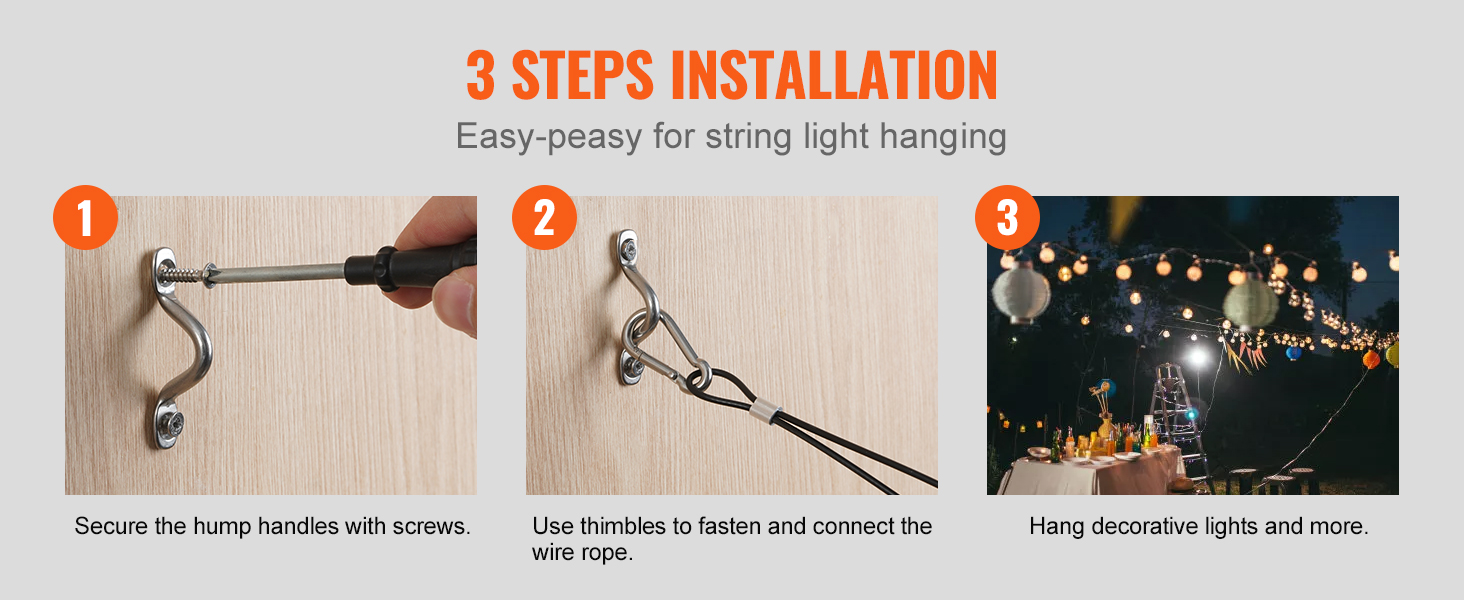 3 STEPS INSTALLATION

Easy-peasy for string light hanging

1

Secure the hump handles with screws.

2

Use thimbles to fasten and connect the wire rope.

3

Hang decorative lights and more.