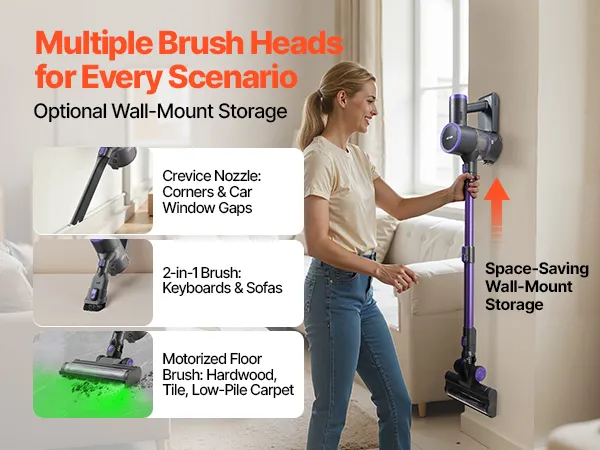 Multiple Brush Heads for Every Scenario

Optional Wall-Mount Storage

Crevice Nozzle: Corners & Car Window Gaps

2-in-1 Brush: Keyboards & Sofas

Motorized Floor Brush: Hardwood, Tile, Low-Pile Carpet

Space-Saving Wall-Mount Storage