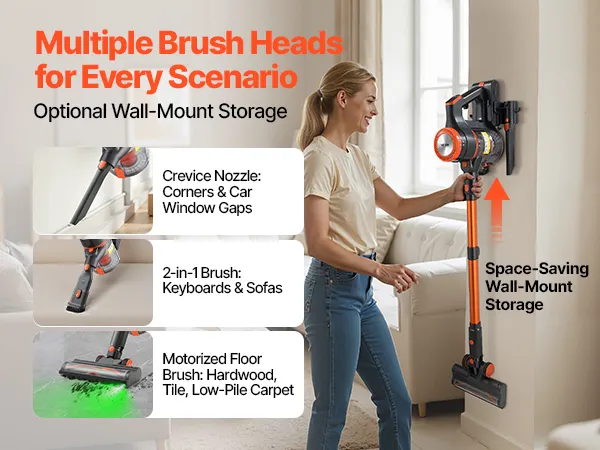 Multiple Brush Heads for Every Scenario

Optional Wall-Mount Storage

Crevice Nozzle: Corners & Car Window Gaps

2-in-1 Brush: Keyboards & Sofas

Motorized Floor Brush: Hardwood, Tile, Low-Pile Carpet

Space-Saving Wall-Mount Storage