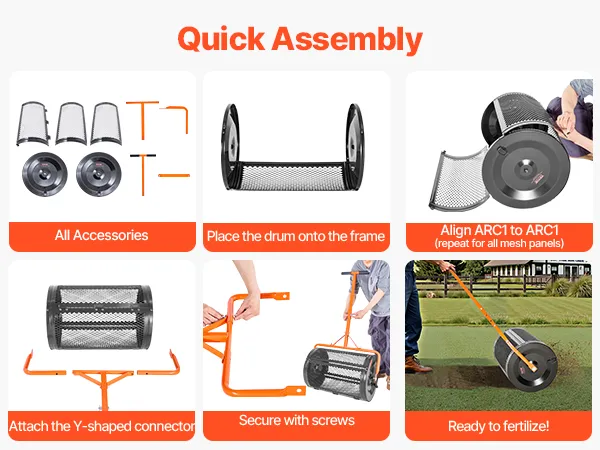 Quick Assembly

All Accessories

Place the drum onto the frame

Align ARC1 to ARC1
(repeat for all mesh panels)

Attach the Y-shaped connector

Secure with screws

Ready to fertilize!