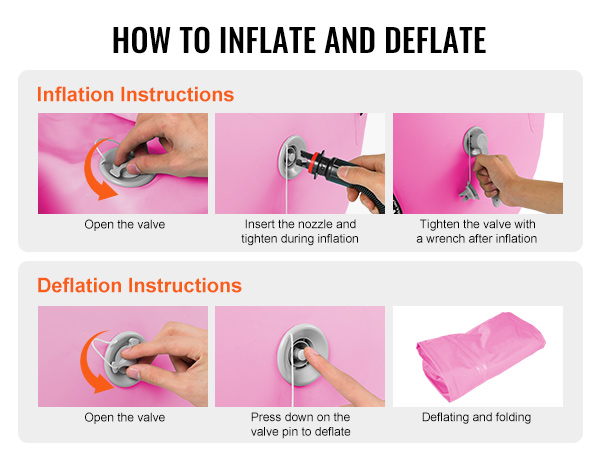 HOW TO INFLATE AND DEFLATE

Inflation Instructions

Open the valve

Insert the nozzle and tighten during inflation

Tighten the valve with a wrench after inflation

Deflation Instructions

Open the valve

Press down on the valve pin to deflate

Deflating and folding