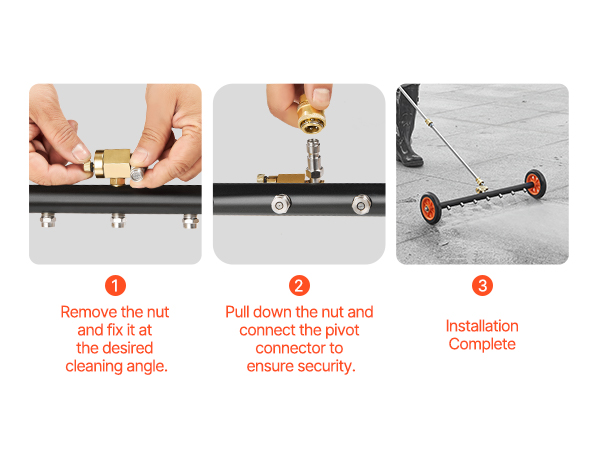 1
Remove the nut and fix it at the desired cleaning angle.

2
Pull down the nut and connect the pivot connector to ensure security.

3
Installation Complete