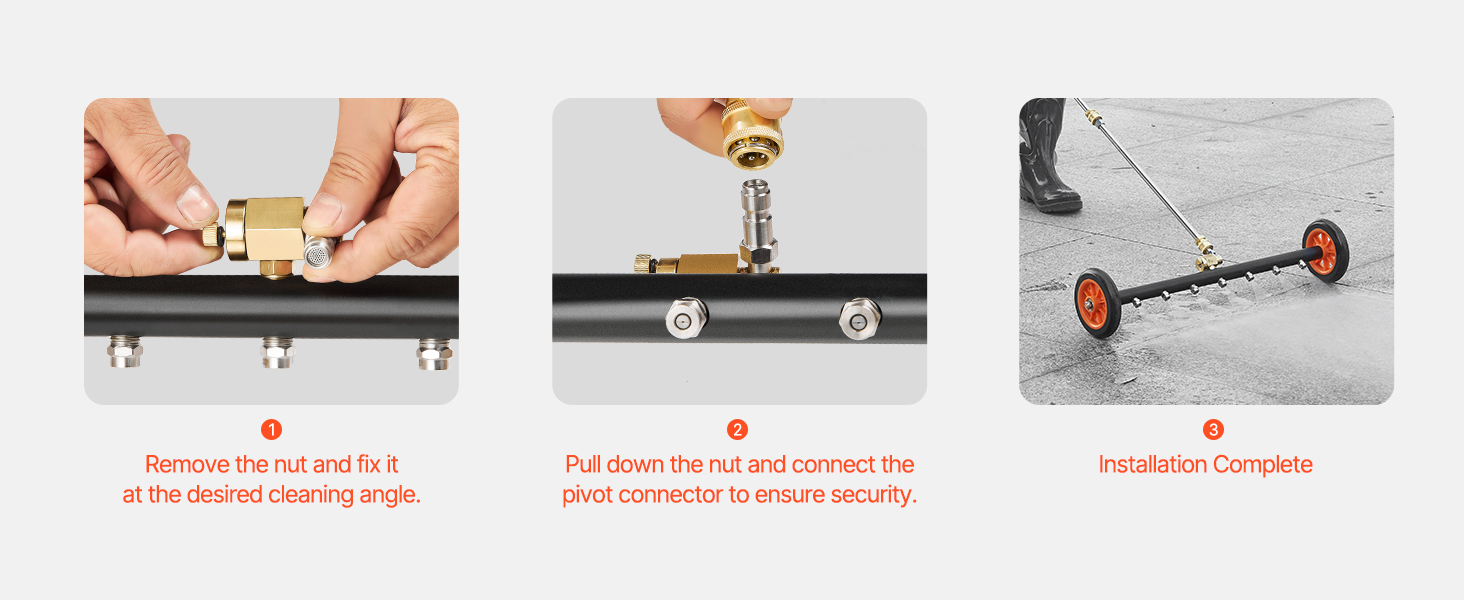 1
Remove the nut and fix it at the desired cleaning angle.

2
Pull down the nut and connect the pivot connector to ensure security.

3
Installation Complete