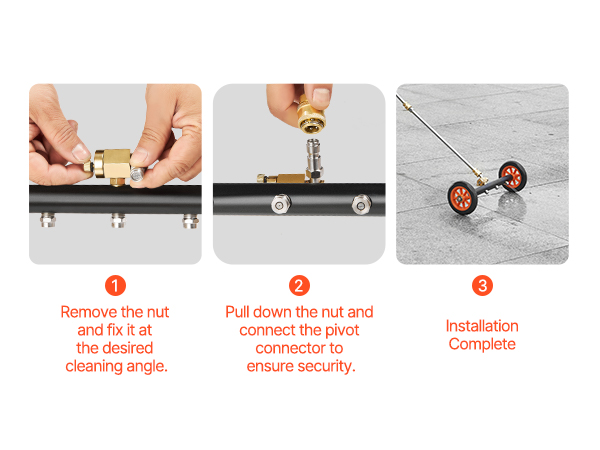 1

Remove the nut and fix it at the desired cleaning angle.

2

Pull down the nut and connect the pivot connector to ensure security.

3

Installation Complete