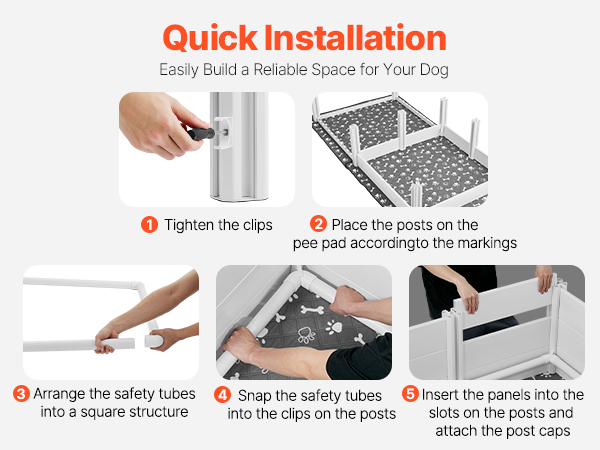 Quick Installation
Easily Build a Reliable Space for Your Dog

1 Tighten the clips

2 Place the posts on the pee pad accordingto the markings

3 Arrange the safety tubes into a square structure

4 Snap the safety tubes into the clips on the posts

5 Insert the panels into the slots on the posts and attach the post caps