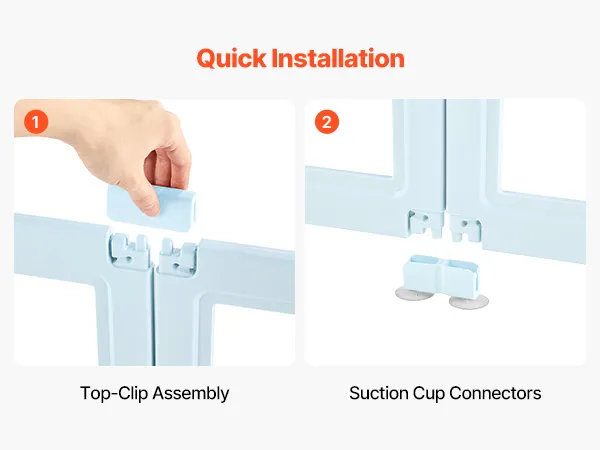 Quick Installation

1

Top-Clip Assembly

2

Suction Cup Connectors