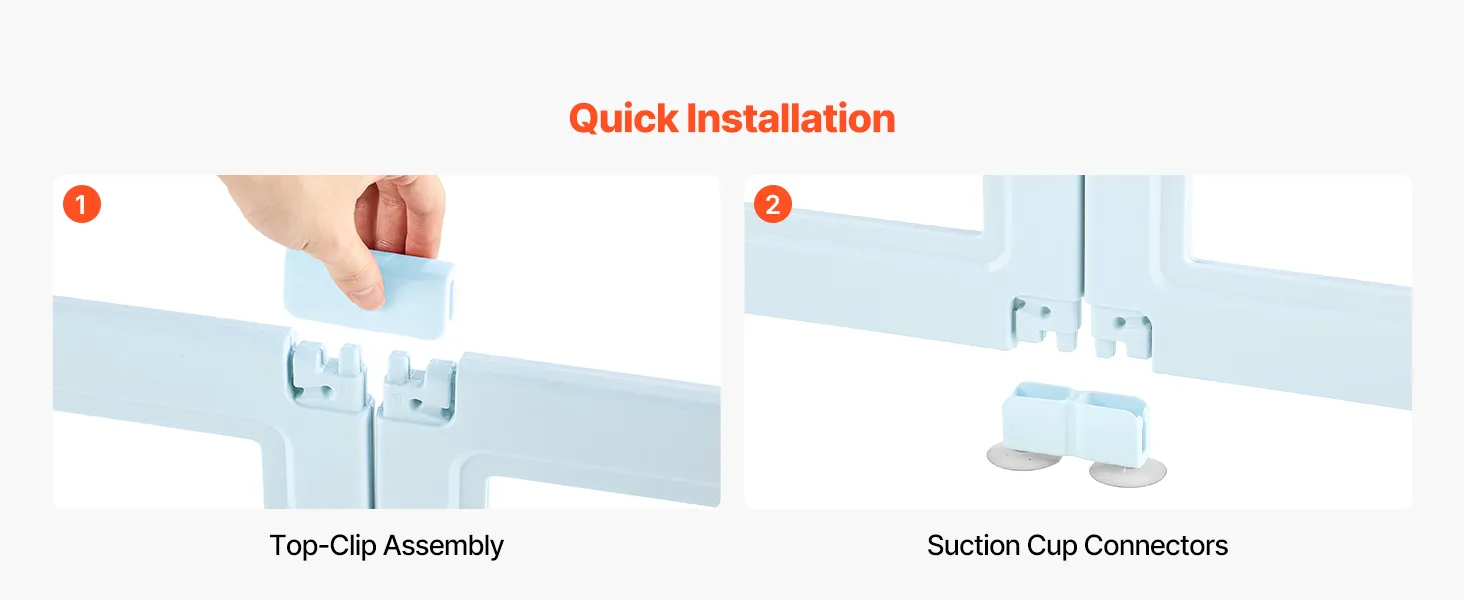 Quick Installation

1

Top-Clip Assembly

2

Suction Cup Connectors