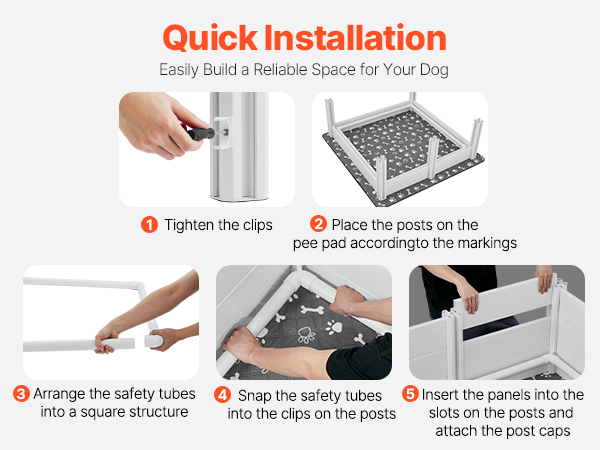 Quick Installation

Easily Build a Reliable Space for Your Dog

1 Tighten the clips

2 Place the posts on the pee pad accordingto the markings

3 Arrange the safety tubes into a square structure

4 Snap the safety tubes into the clips on the posts

5 Insert the panels into the slots on the posts and attach the post caps