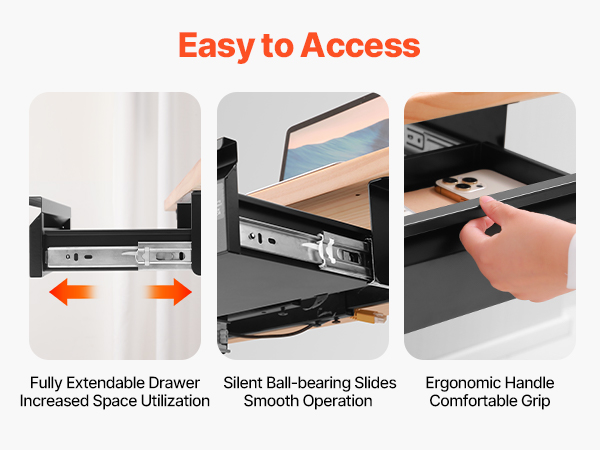 Easy to Access

Fully Extendable Drawer
Increased Space Utilization

Silent Ball-bearing Slides
Smooth Operation

Ergonomic Handle
Comfortable Grip