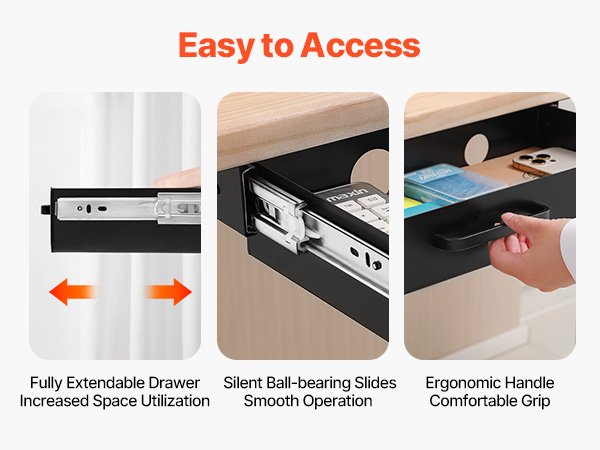 Easy to Access

maxin

Fully Extendable Drawer
Increased Space Utilization

Silent Ball-bearing Slides
Smooth Operation

Ergonomic Handle
Comfortable Grip