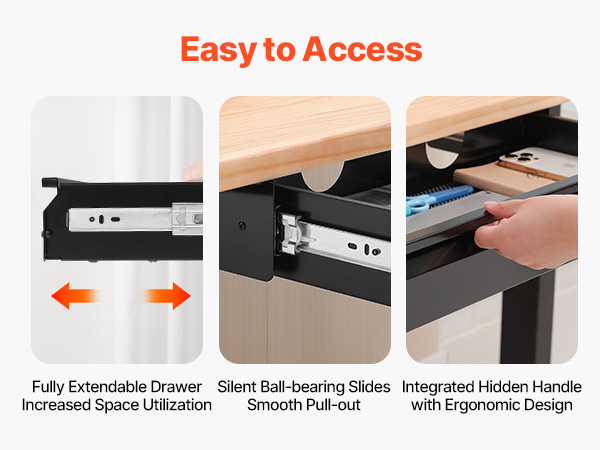 Easy to Access

Fully Extendable Drawer
Increased Space Utilization

Silent Ball-bearing Slides
Smooth Pull-out

Integrated Hidden Handle
with Ergonomic Design