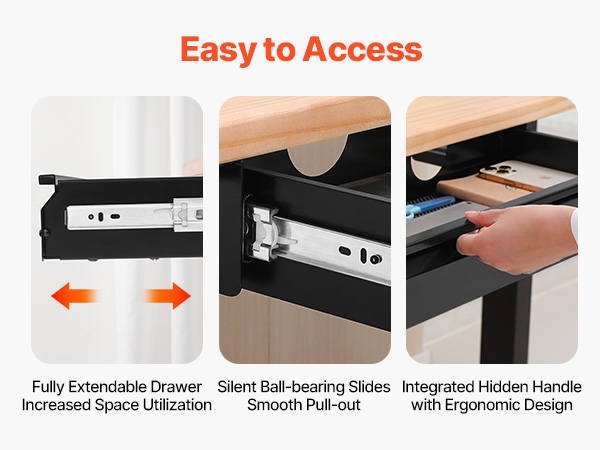 Easy to Access

Fully Extendable Drawer
Increased Space Utilization

Silent Ball-bearing Slides
Smooth Pull-out

Integrated Hidden Handle
with Ergonomic Design