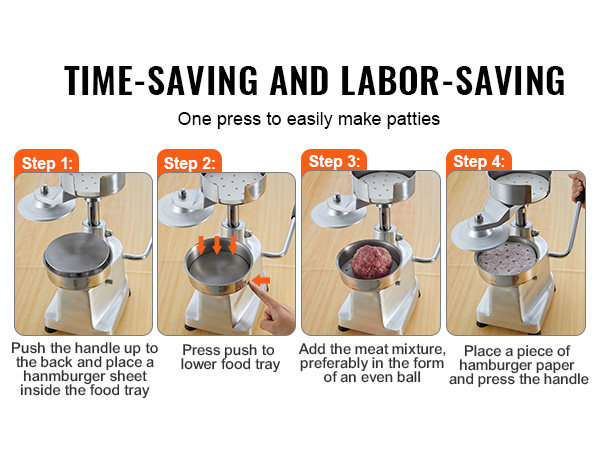 TIME-SAVING AND LABOR-SAVING

One press to easily make patties

Step 1:

Push the handle up to the back and place a hanmburger sheet inside the food tray

Step 2:

Press push to lower food tray

Step 3:

Add the meat mixture, preferably in the form of an even ball

Step 4:

Place a piece of hamburger paper and press the handle