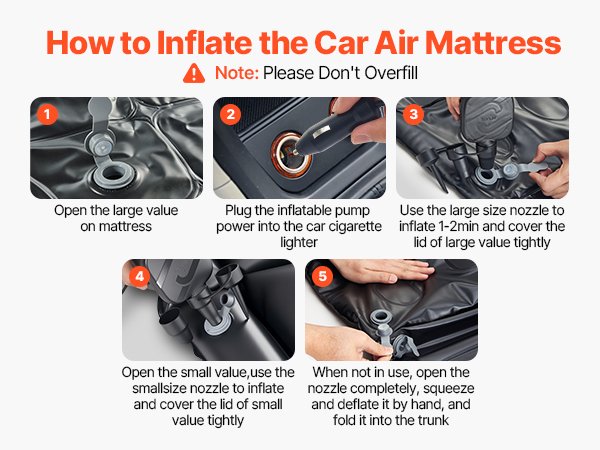 How to Inflate the Car Air Mattress

Note: Please Don't Overfill

1

Open the large value on mattress

2

Plug the inflatable pump power into the car cigarette lighter

3

Use the large size nozzle to inflate 1-2min and cover the lid of large value tightly

4

Open the small value,use the smallsize nozzle to inflate and cover the lid of small value tightly

5

When not in use, open the nozzle completely, squeeze and deflate it by hand, and fold it into the trunk