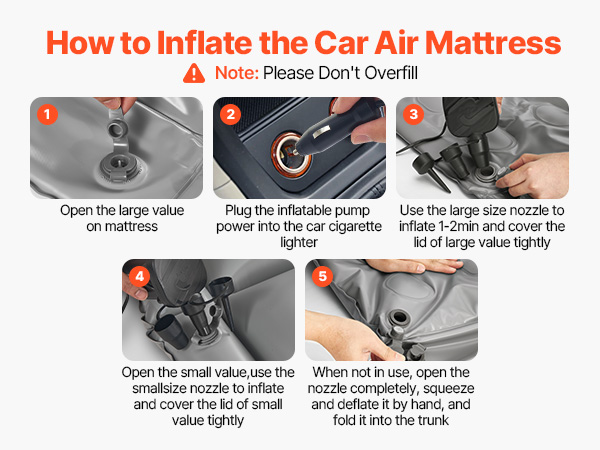 How to Inflate the Car Air Mattress

Note: Please Don't Overfill

1

Open the large value on mattress

2

Plug the inflatable pump power into the car cigarette lighter

3

Use the large size nozzle to inflate 1-2min and cover the lid of large value tightly

4

Open the small value,use the smallsize nozzle to inflate and cover the lid of small value tightly

5

When not in use, open the nozzle completely, squeeze and deflate it by hand, and fold it into the trunk