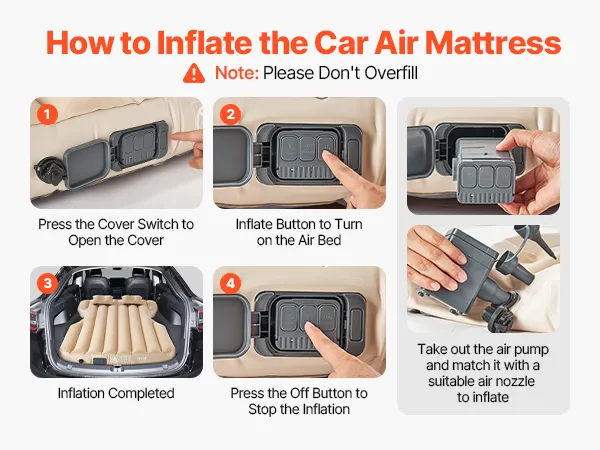 How to Inflate the Car Air Mattress

Note: Please Don't Overfill

1

Press the Cover Switch to Open the Cover

2

Inflate Button to Turn on the Air Bed

3

Inflation Completed

4

Press the Off Button to Stop the Inflation

Take out the air pump and match it with a suitable air nozzle to inflate