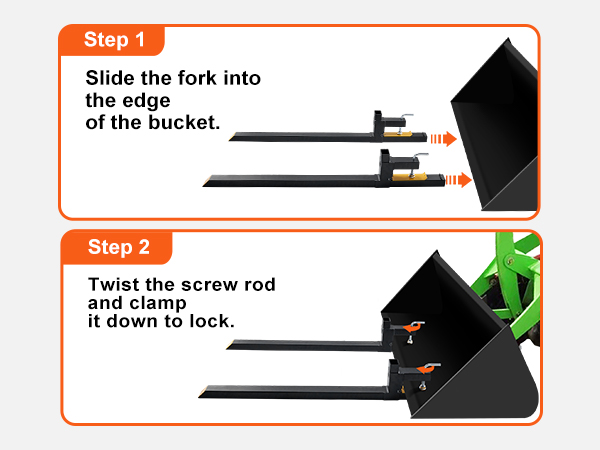 Step 1

Slide the fork into the edge of the bucket.

Step 2

Twist the screw rod and clamp it down to lock.