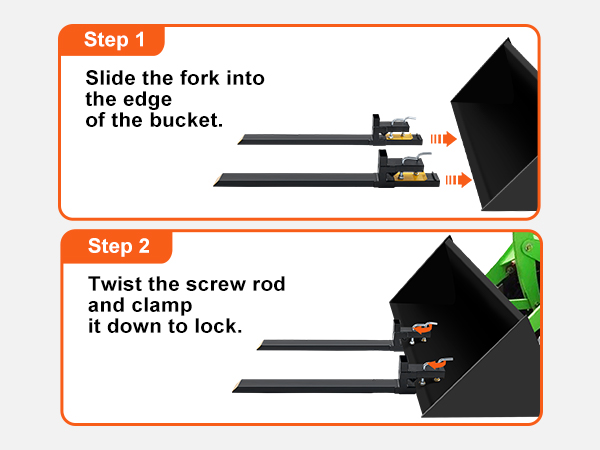 Step 1

Slide the fork into the edge of the bucket.

Step 2

Twist the screw rod and clamp it down to lock.