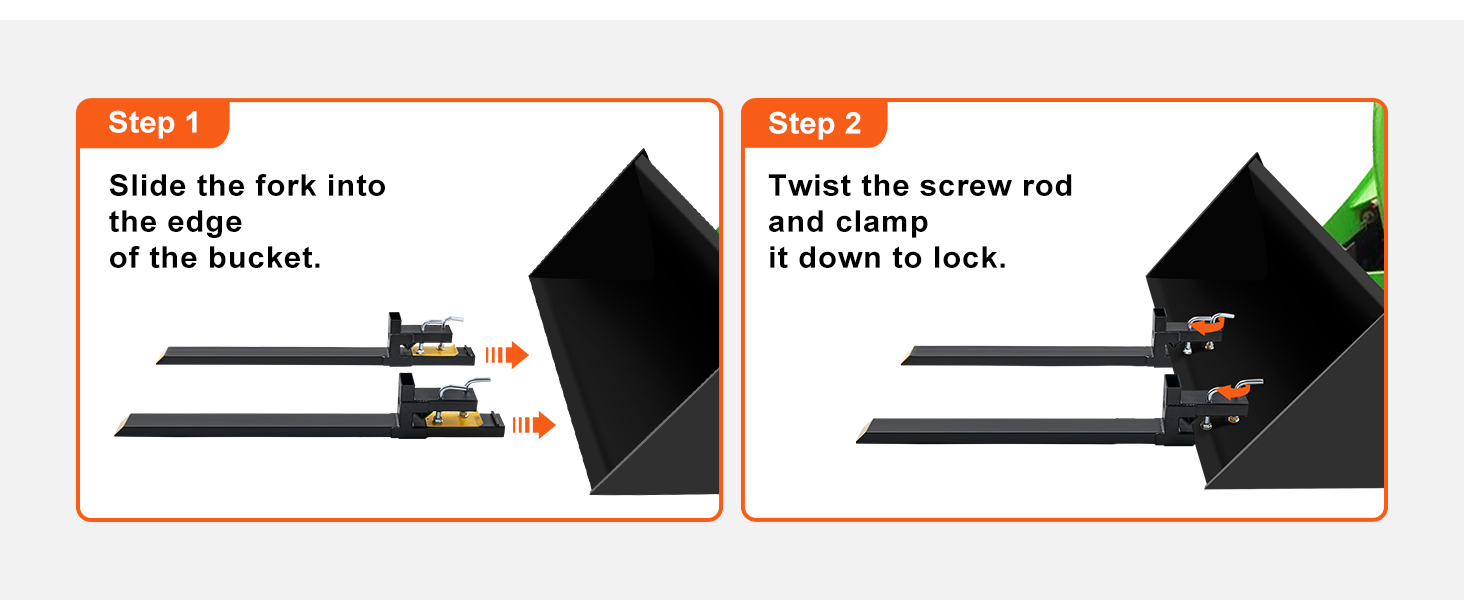 Step 1

Slide the fork into the edge of the bucket.

Step 2

Twist the screw rod and clamp it down to lock.