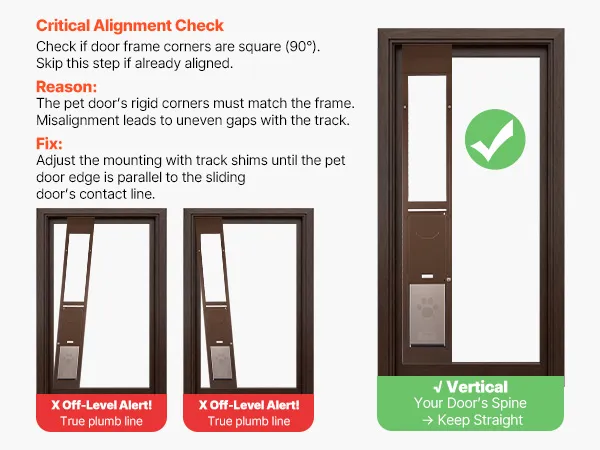 Critical Alignment Check
Check if door frame corners are square (90°). Skip this step if already aligned.

Reason:
The pet door's rigid corners must match the frame. Misalignment leads to uneven gaps with the track.

Fix:
Adjust the mounting with track shims until the pet door edge is parallel to the sliding door's contact line.

X Off-Level Alert!
True plumb line

X Off-Level Alert!
True plumb line

√ Vertical
Your Door's Spine
→ Keep Straight