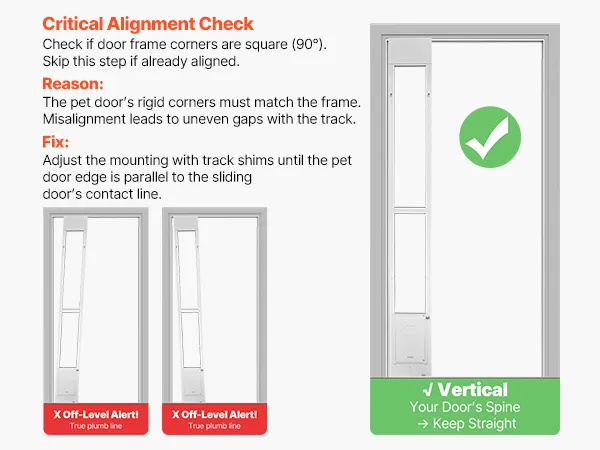 Critical Alignment Check
Check if door frame corners are square (90°). Skip this step if already aligned.

Reason:
The pet door's rigid corners must match the frame. Misalignment leads to uneven gaps with the track.

Fix:
Adjust the mounting with track shims until the pet door edge is parallel to the sliding door's contact line.

X Off-Level Alert!
True plumb line

X Off-Level Alert!
True plumb line

√ Vertical
Your Door's Spine
→ Keep Straight