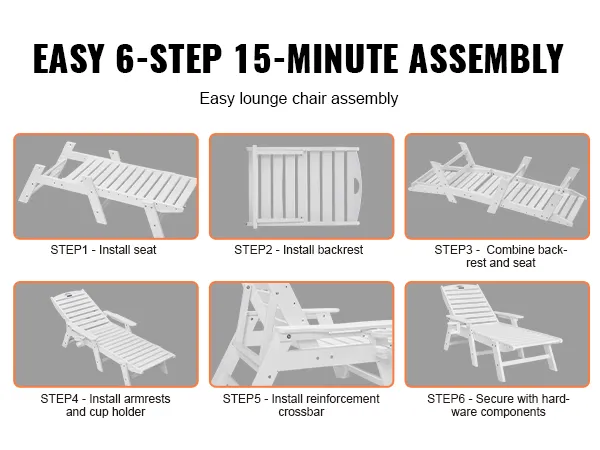 EASY 6-STEP 15-MINUTE ASSEMBLY

Easy lounge chair assembly

STEP1 - Install seat

STEP2 - Install backrest

STEP3 - Combine backrest and seat

STEP4 - Install armrests and cup holder

STEP5 - Install reinforcement crossbar

STEP6 - Secure with hardware components